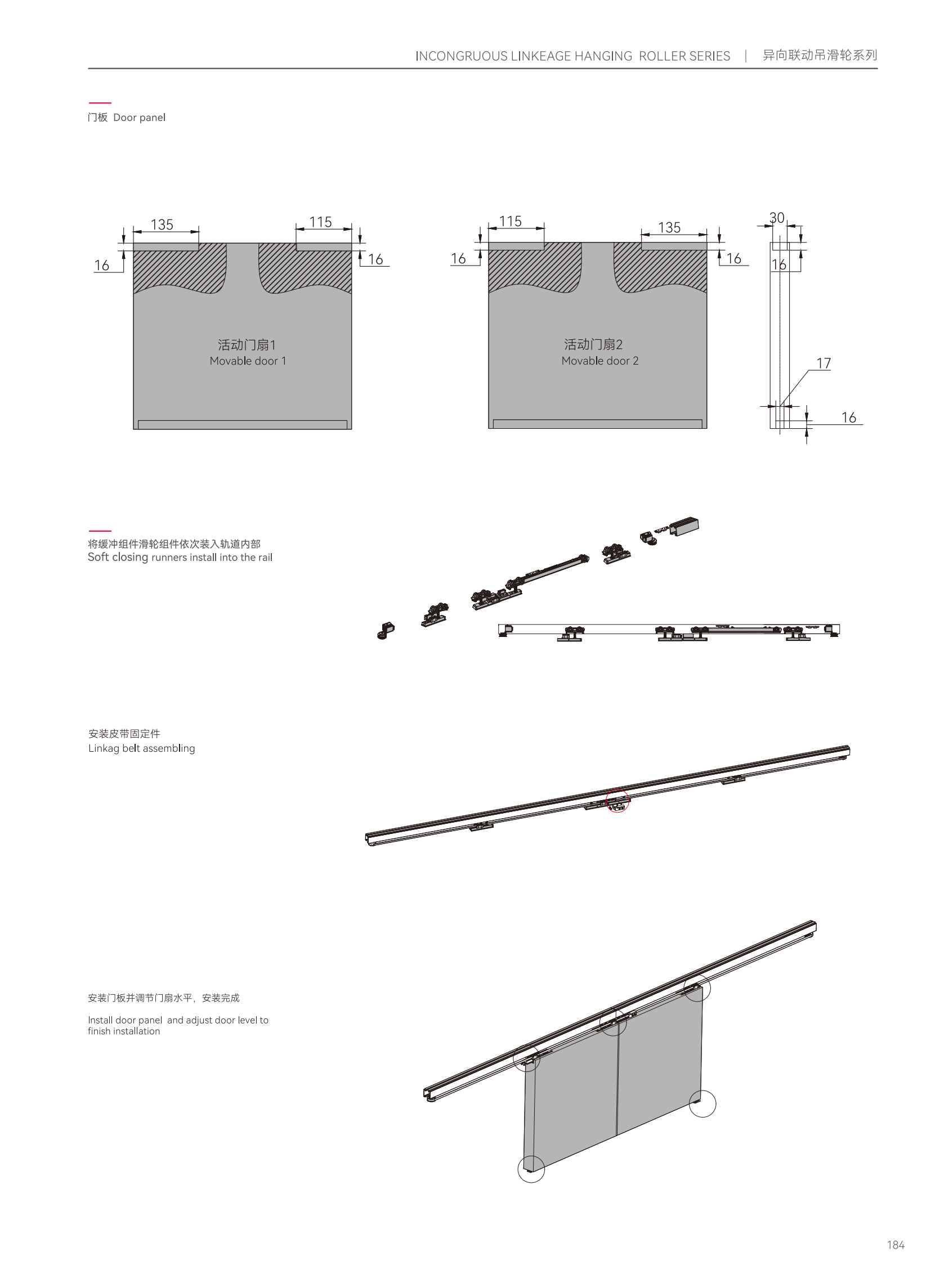 INCONGRUOUS LINKEAGE HANGING ROLLER SERIES | 异向联动吊滑轮系列

门板 Door panel

135
115
16
16
活动门扇1
Movable door 1

115
135
16
16
活动门扇2
Movable door 2

30
16
17
16

将缓冲组件滑轮组件依次装入轨道内部
Soft closing runners install into the rail

安装皮带固定件
Linkag belt assembling

安装门板并调节门扇水平，安装完成

Install door panel and adjust door level to finish installation

184