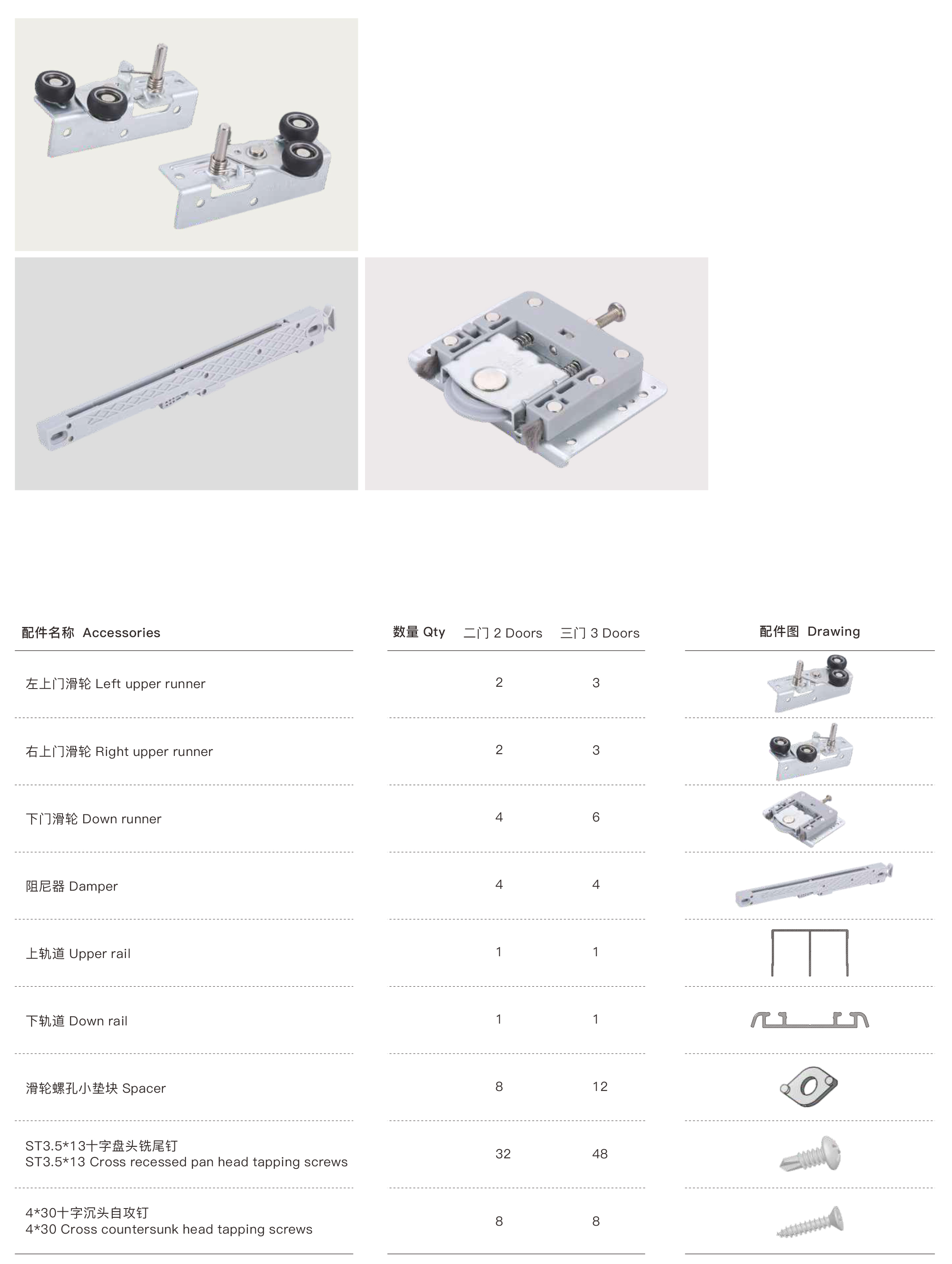 | 配件名称 Accessories | 数量 Qty 二门 2 Doors | 三门 3 Doors | 配件图 Drawing |
|---|---|---|---|
| 左上门滑轮 Left upper runner | 2 | 3 | |
| 右上门滑轮 Right upper runner | 2 | 3 | |
| 下门滑轮 Down runner | 4 | 6 | |
| 阻尼器 Damper | 4 | 4 | |
| 上轨道 Upper rail | 1 | 1 | |
| 下轨道 Down rail | 1 | 1 | |
| 滑轮螺孔小垫块 Spacer | 8 | 12 | |
| ST3.5*13十字盘头铣尾钉 ST3.5*13 Cross recessed pan head tapping screws | 32 | 48 | |
| 4*30十字沉头自攻钉 4*30 Cross countersunk head tapping screws | 8 | 8 | |