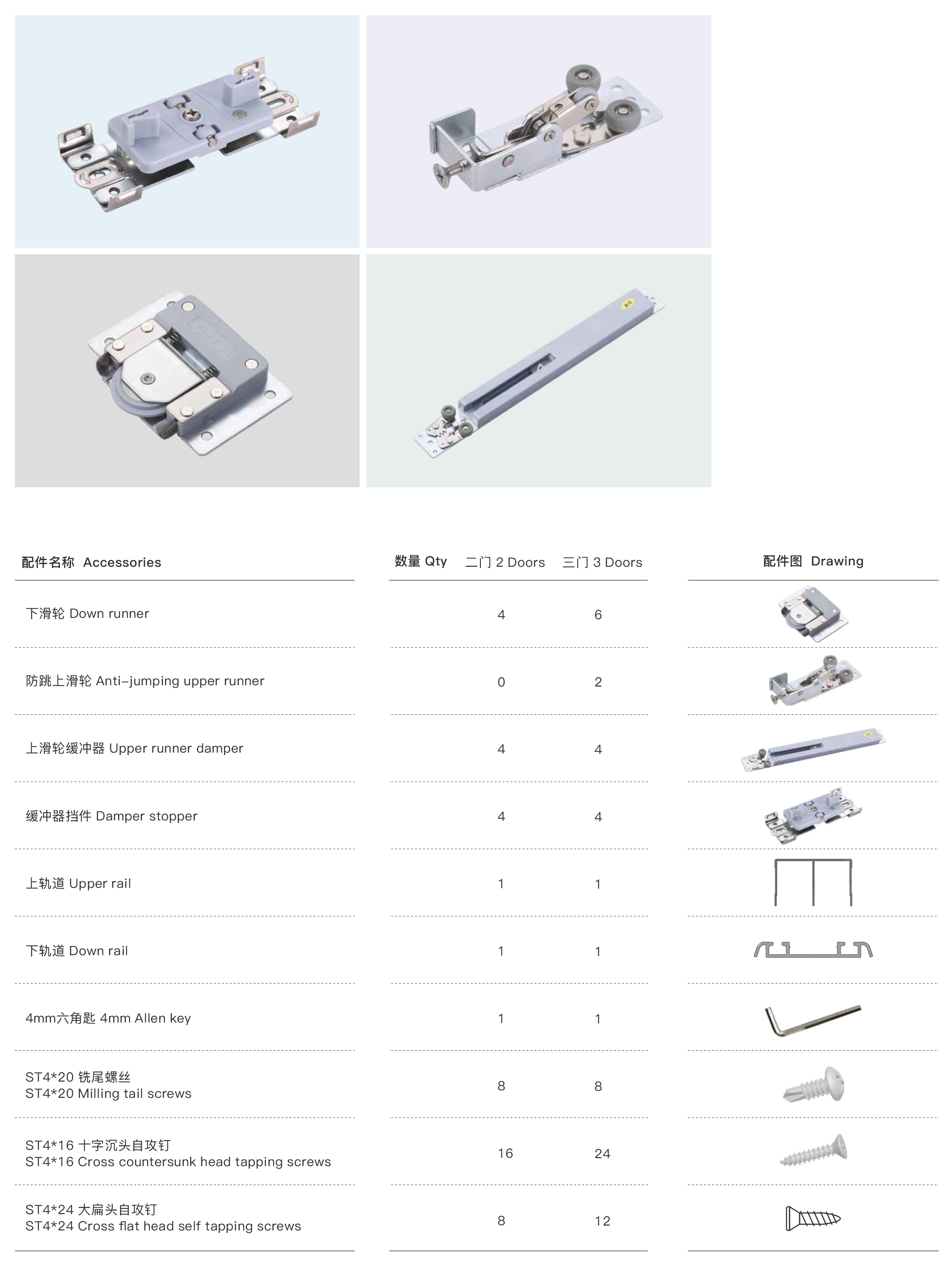 | 配件名称 Accessories | 数量 Qty 二门 2 Doors | 三门 3 Doors | 配件图 Drawing |
|---|---|---|---|
| 下滑轮 Down runner | 4 | 6 | |
| 防跳上滑轮 Anti-jumping upper runner | 0 | 2 | |
| 上滑轮缓冲器 Upper runner damper | 4 | 4 | |
| 缓冲器挡件 Damper stopper | 4 | 4 | |
| 上轨道 Upper rail | 1 | 1 | |
| 下轨道 Down rail | 1 | 1 | |
| 4mm六角匙 4mm Allen key | 1 | 1 | |
| ST4*20 铣尾螺丝 ST4*20 Milling tail screws | 8 | 8 | |
| ST4*16 十字沉头自攻钉 ST4*16 Cross countersunk head tapping screws | 16 | 24 | |
| ST4*24 大扁头自攻钉 ST4*24 Cross flat head self tapping screws | 8 | 12 | |