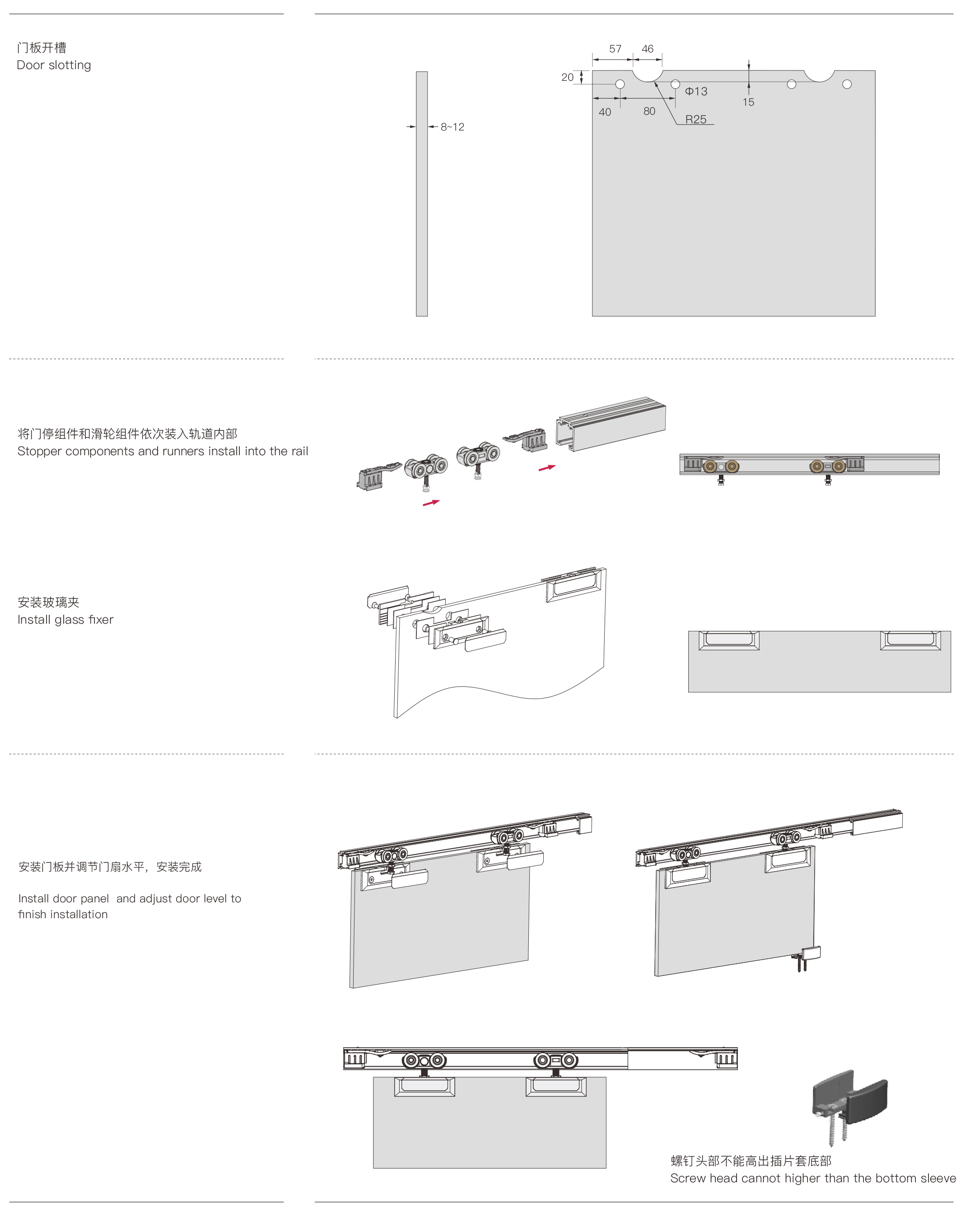 门板开槽
Door slotting

8~12

57 46
20
Φ13
15
40 80
R25

将门停组件和滑轮组件依次装入轨道内部
Stopper components and runners install into the rail

安装玻璃夹
Install glass fixer

安装门板并调节门扇水平，安装完成

Install door panel and adjust door level to finish installation

螺钉头部不能高出插片套底部
Screw head cannot higher than the bottom sleeve