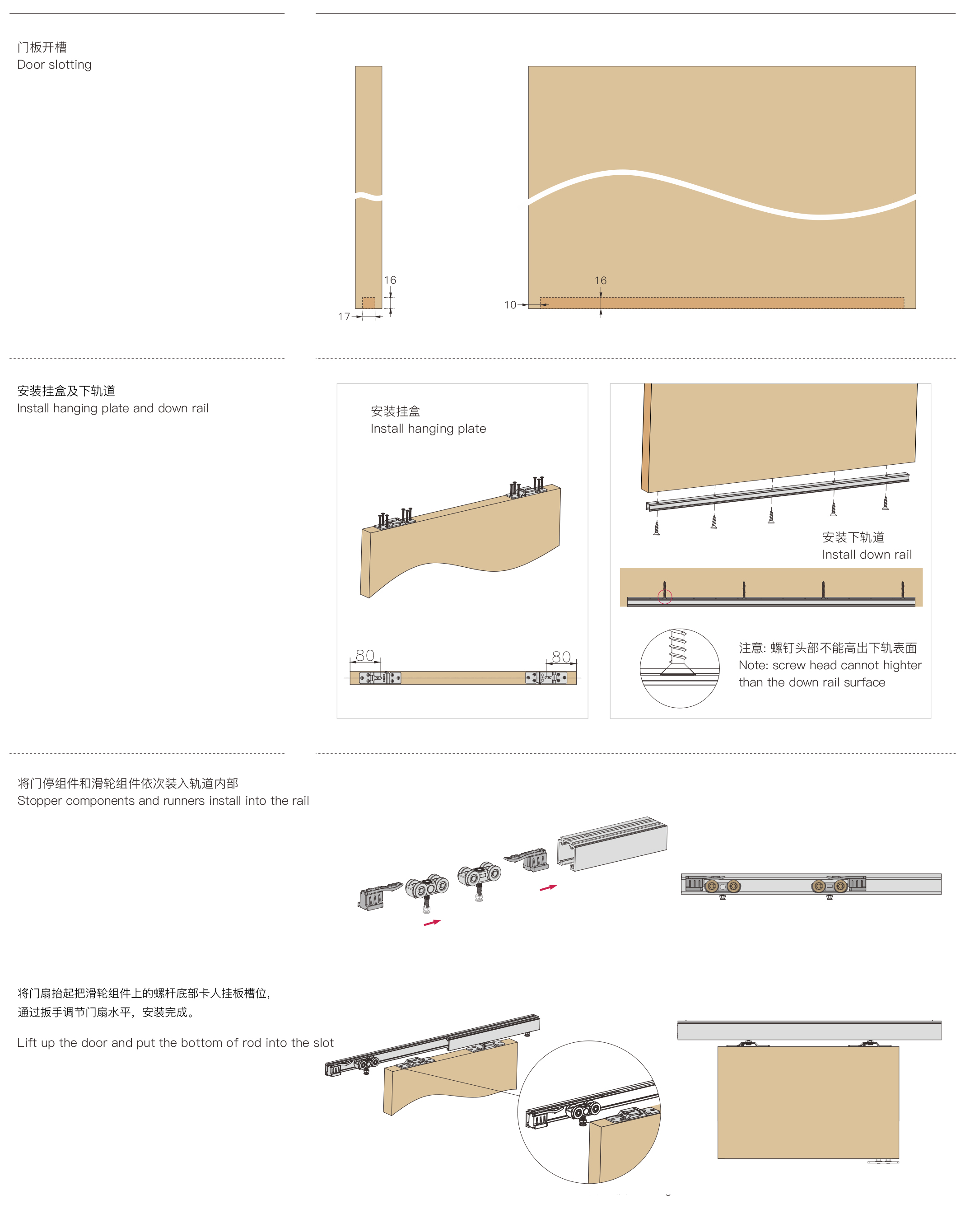 门板开槽
Door slotting

16
17
16
10

安装挂盒及下轨道
Install hanging plate and down rail

安装挂盒
Install hanging plate

80
80

安装下轨道
Install down rail

注意: 螺钉头部不能高出下轨表面
Note: screw head cannot highter than the down rail surface

将门停组件和滑轮组件依次装入轨道内部
Stopper components and runners install into the rail

将门扇抬起把滑轮组件上的螺杆底部卡人挂板槽位，
通过扳手调节门扇水平，安装完成。

Lift up the door and put the bottom of rod into the slot