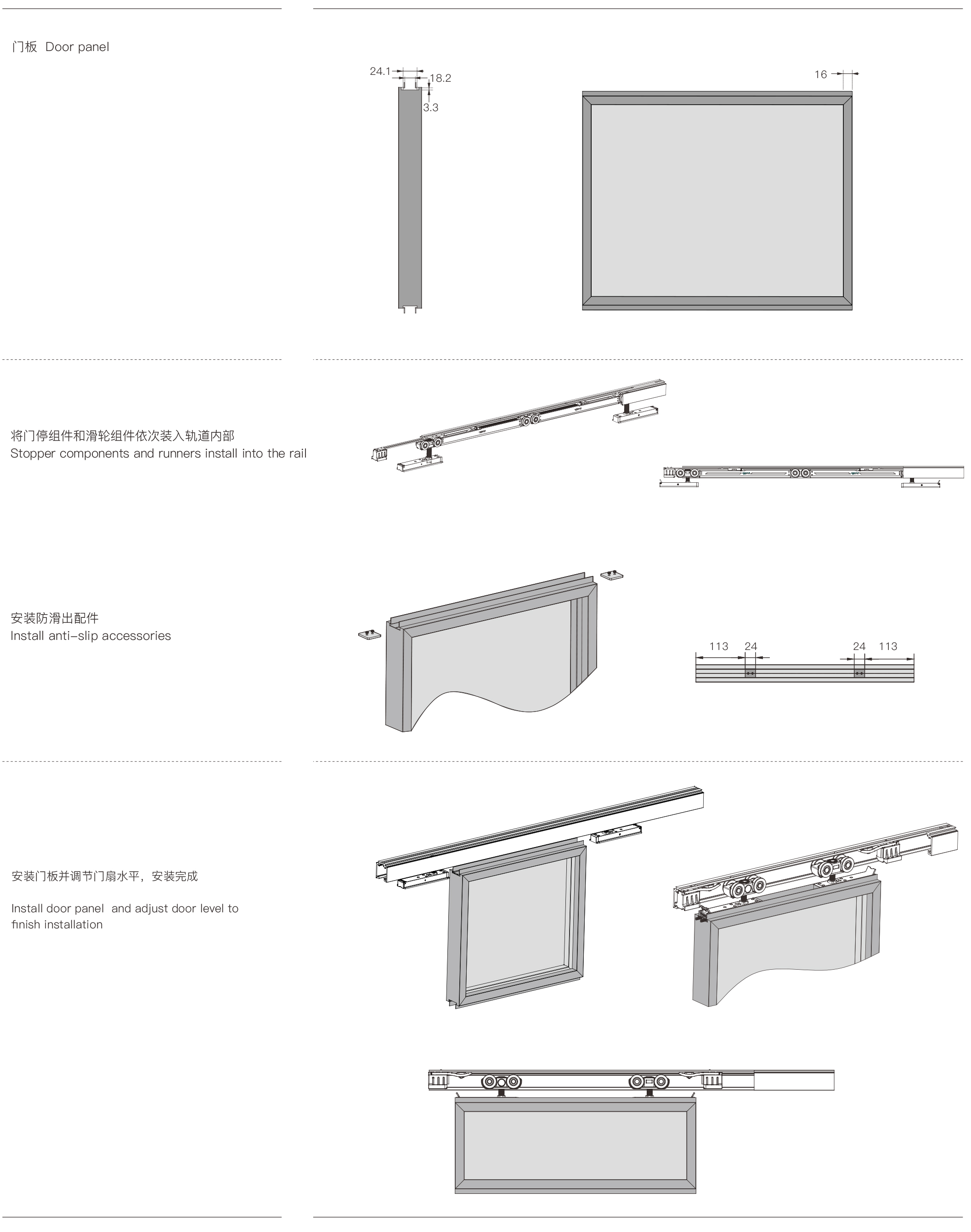 门板 Door panel

24.1
18.2
3.3

16

将门停组件和滑轮组件依次装入轨道内部
Stopper components and runners install into the rail

安装防滑出配件
Install anti-slip accessories

113 24 24 113

安装门板并调节门扇水平，安装完成

Install door panel and adjust door level to finish installation