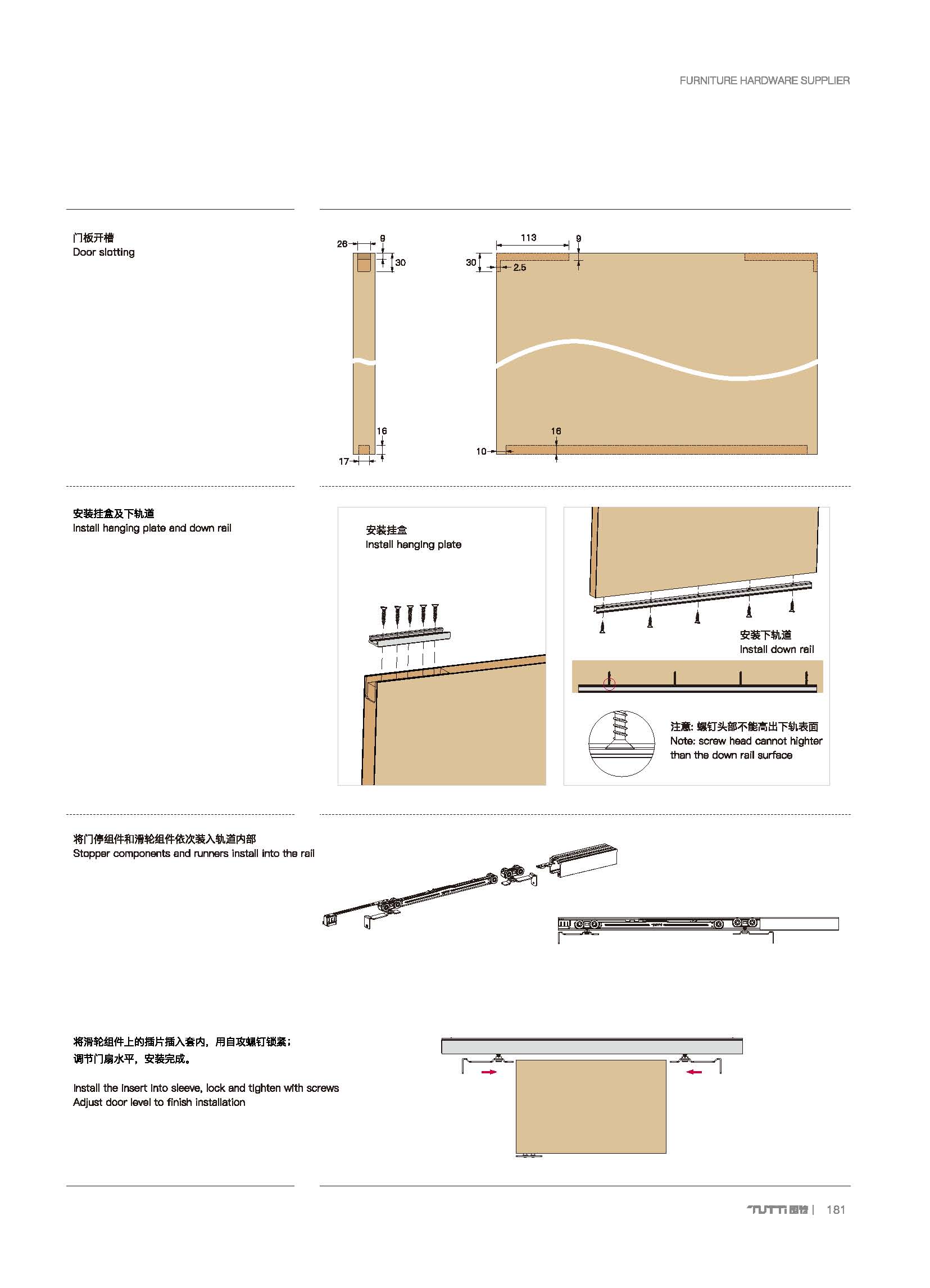 FURNITURE HARDWARE SUPPLIER

门板开槽
Door slotting

26 9 30 16 17

113 9 30 2.5 16 10

安装挂盒及下轨道
Install hanging plate and down rail

安装挂盒
Install hanging plate

安装下轨道
Install down rail

注意: 螺钉头部不能高出下轨表面
Note: screw head cannot highter than the down rail surface

将门停组件和滑轮组件依次装入轨道内部
Stopper components and runners install into the rail

将滑轮组件上的插片插入套内，用自攻螺钉锁紧；
调节门扇水平，安装完成。

Install the insert into sleeve, lock and tighten with screws
Adjust door level to finish installation

TUTTI 图特 | 181